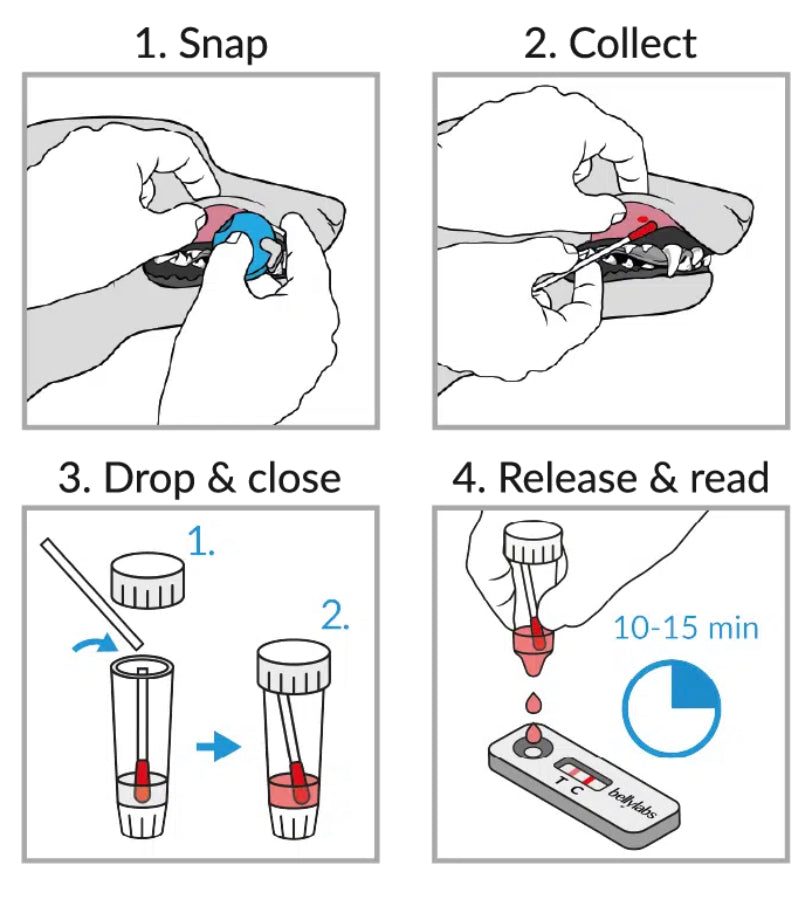 1. Snap

2. Collect

3. Drop & close

1.

2.

4. Release & read

10-15 min

T C

bellylabs